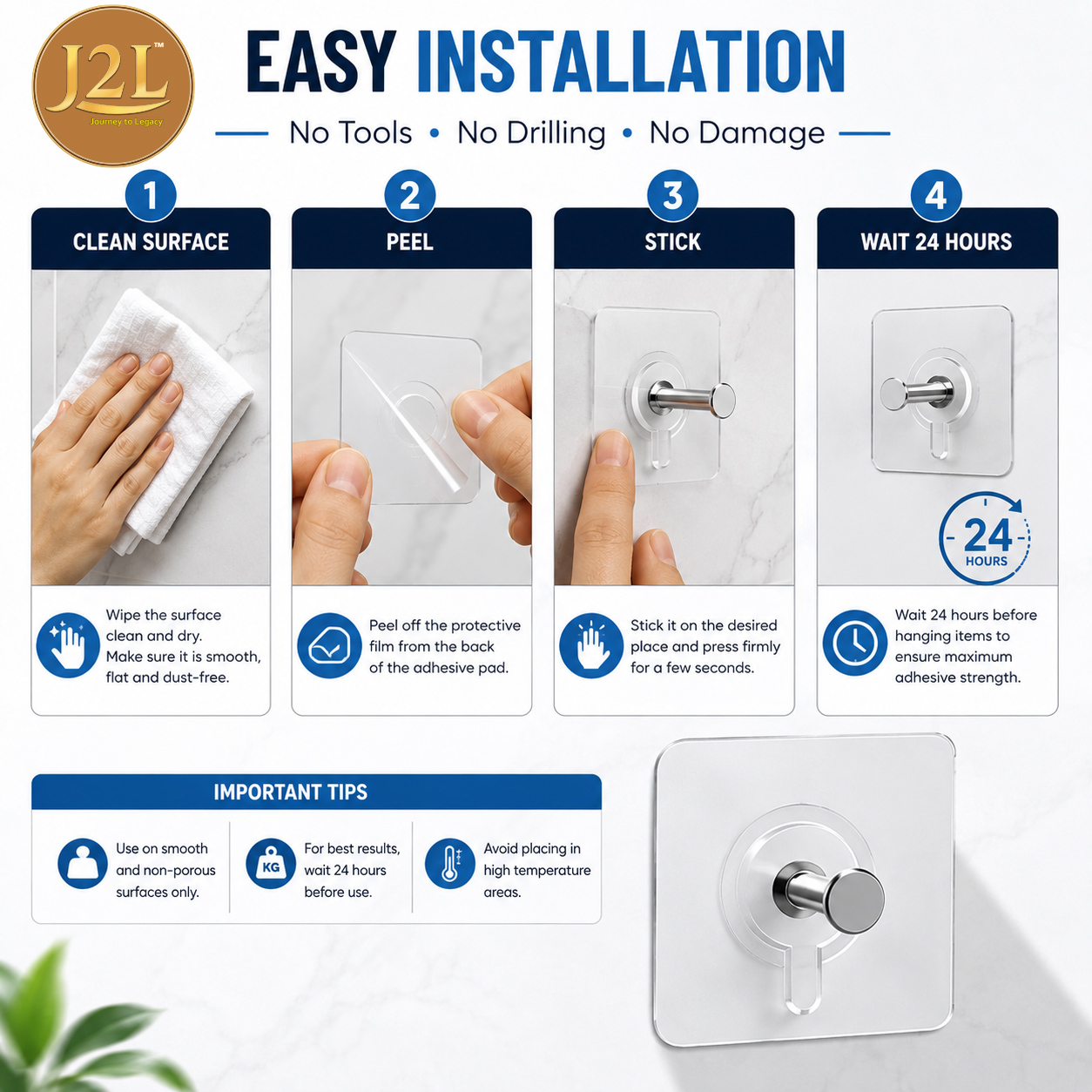 J2L™
Journey to Legacy

EASY INSTALLATION

No Tools • No Drilling • No Damage

1
CLEAN SURFACE

Wipe the surface clean and dry. Make sure it is smooth, flat and dust-free.

2
PEEL

Peel off the protective film from the back of the adhesive pad.

3
STICK

Stick it on the desired place and press firmly for a few seconds.

4
WAIT 24 HOURS

24 HOURS

Wait 24 hours before hanging items to ensure maximum adhesive strength.

IMPORTANT TIPS

Use on smooth and non-porous surfaces only.

KG
For best results, wait 24 hours before use.

Avoid placing in high temperature areas.